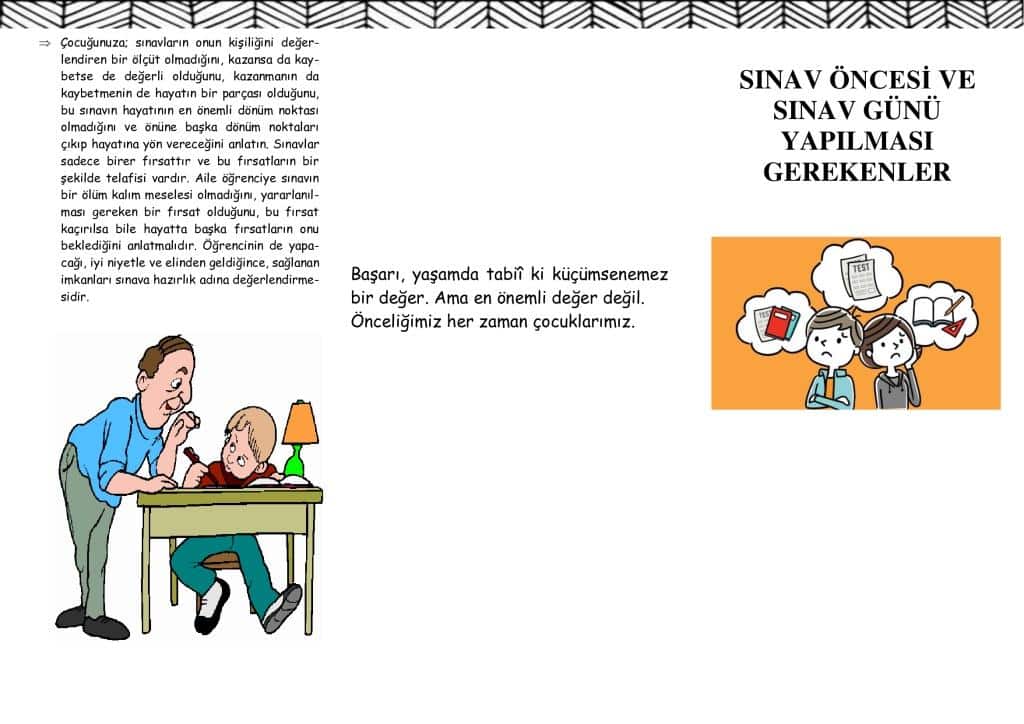 ⇒ Çocuğunuza; sınavların onun kişiliğini değerlendiren bir ölçüt olmadığını, kazansa da kaybetse de değerli olduğunu, kazanmanın da kaybetmenin de hayatın bir parçası olduğunu, bu sınavın hayatının en önemli dönüm noktası olmadığını ve önüne başka dönüm noktaları çıkıp hayatına yön vereceğini anlatın. Sınavlar sadece birer fırsattır ve bu fırsatların bir şekilde telafisi vardır. Aile öğrenciye sınavın bir ölüm kalım meselesi olmadığını, yararlanılması gereken bir fırsat olduğunu, bu fırsat kaçırılsa bile hayatta başka fırsatların onu beklediğini anlatmalıdır. Öğrencinin de yapacağı, iyi niyetle ve elinden geldiğince, sağlanan imkanları sınava hazırlık adına değerlendirmesidir.

Başarı, yaşamda tabiî ki küçümsenemez bir değer. Ama en önemli değer değil. Önceliğimiz her zaman çocuklarımız.

SINAV ÖNCESİ VE SINAV GÜNÜ YAPILMASI GEREKENLER

TEST

TEST